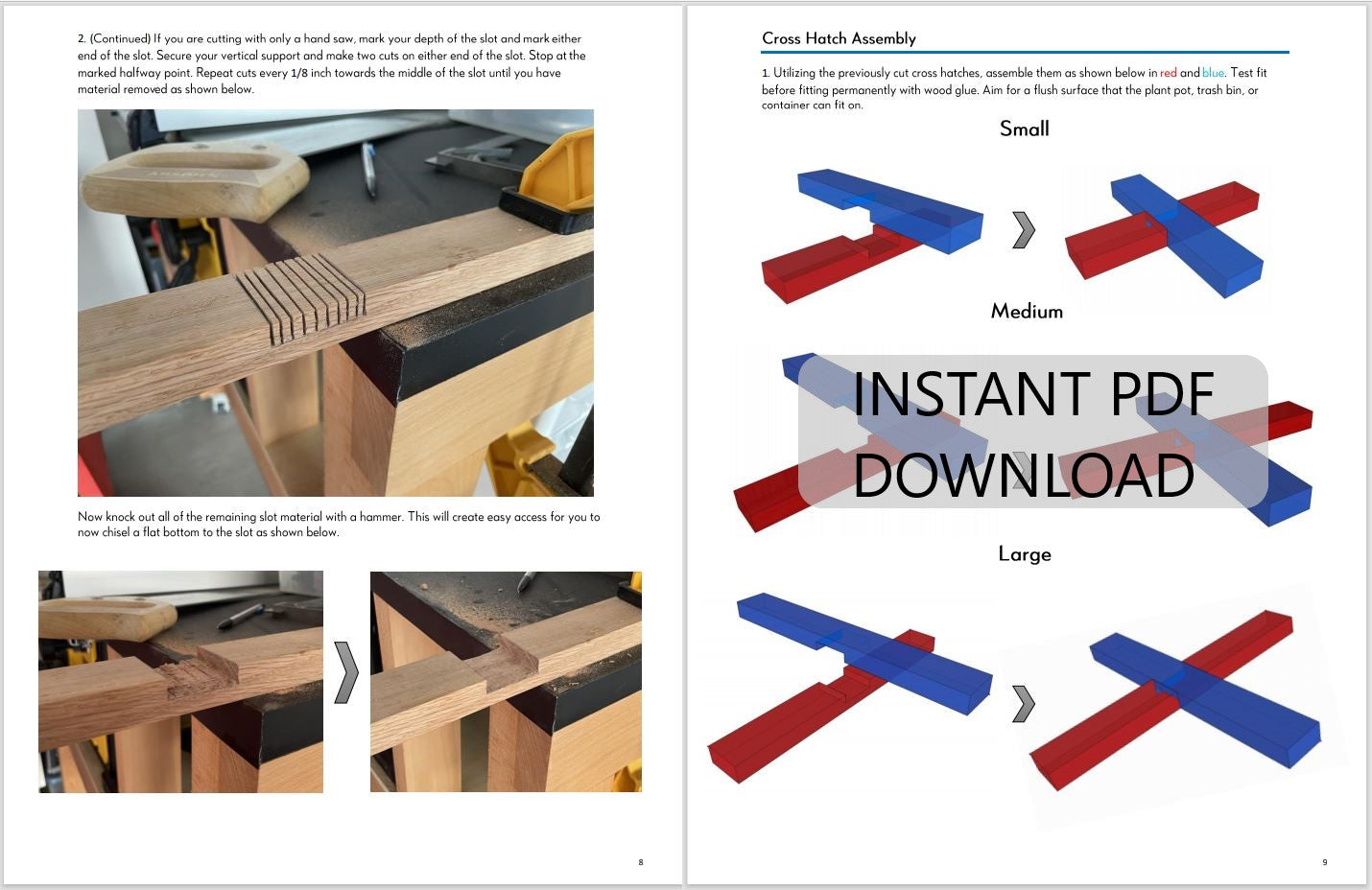 2. (Continued) If you are cutting with only a hand saw, mark your depth of the slot and mark either end of the slot. Secure your vertical support and make two cuts on either end of the slot. Stop at the marked halfway point. Repeat cuts every 1/8 inch towards the middle of the slot until you have material removed as shown below.

Now knock out all of the remaining slot material with a hammer. This will create easy access for you to now chisel a flat bottom to the slot as shown below.

8

Cross Hatch Assembly

1. Utilizing the previously cut cross hatches, assemble them as shown below in red and blue. Test fit before fitting permanently with wood glue. Aim for a flush surface that the plant pot, trash bin, or container can fit on.

Small

Medium

INSTANT PDF DOWNLOAD

Large

9